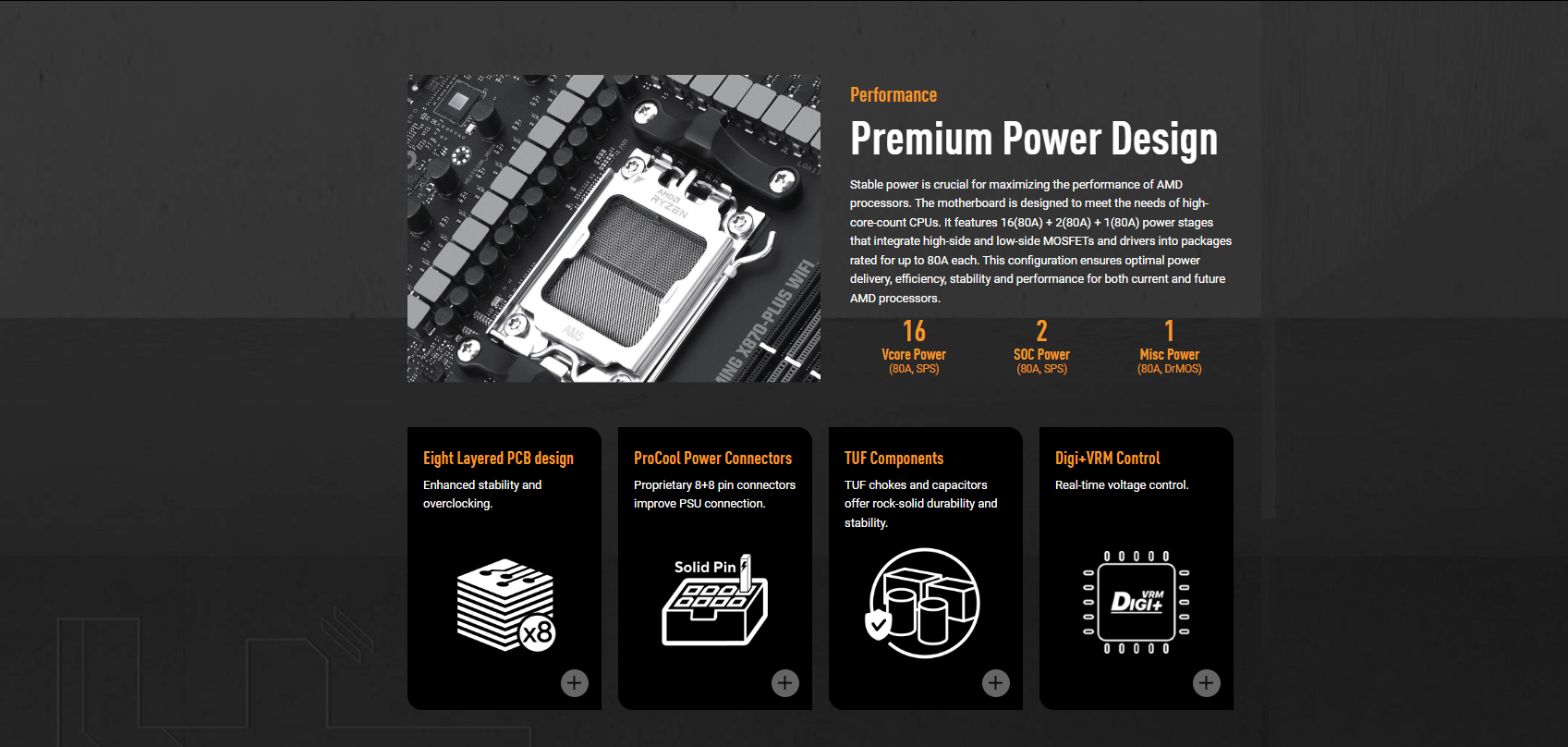 AMD RYZEN

AM5

MING X870-PLUS WIFI

Performance

Premium Power Design

Stable power is crucial for maximizing the performance of AMD processors. The motherboard is designed to meet the needs of high-core-count CPUs. It features 16(80A) + 2(80A) + 1(80A) power stages that integrate high-side and low-side MOSFETs and drivers into packages rated for up to 80A each. This configuration ensures optimal power delivery, efficiency, stability and performance for both current and future AMD processors.

16
Vcore Power
(80A, SPS)

2
SOC Power
(80A, SPS)

1
Misc Power
(80A, DrMOS)

Eight Layered PCB design

Enhanced stability and overclocking.

x8

ProCool Power Connectors

Proprietary 8+8 pin connectors improve PSU connection.

Solid Pin

TUF Components

TUF chokes and capacitors offer rock-solid durability and stability.

Digi+VRM Control

Real-time voltage control.

DIGI+ VRM